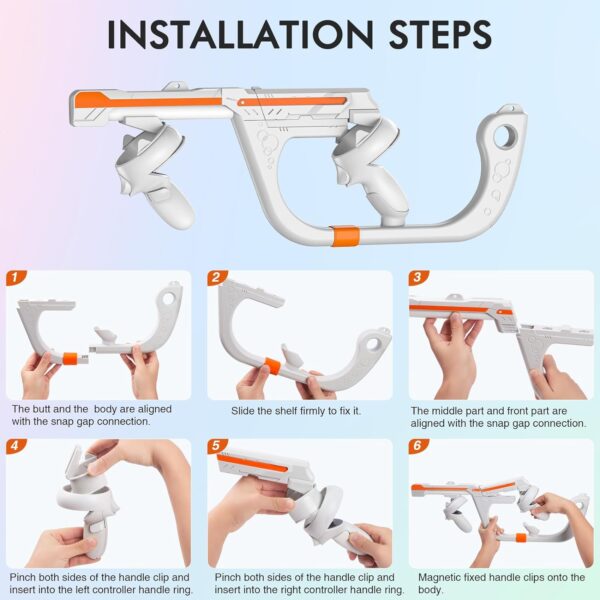 INSTALLATION STEPS

1
The butt and the body are aligned with the snap gap connection.

2
Slide the shelf firmly to fix it.

3
The middle part and front part are aligned with the snap gap connection.

4
Pinch both sides of the handle clip and insert into the left controller handle ring.

5
Pinch both sides of the handle clip and insert into the right controller handle ring.

6
Magnetic fixed handle clips onto the body.